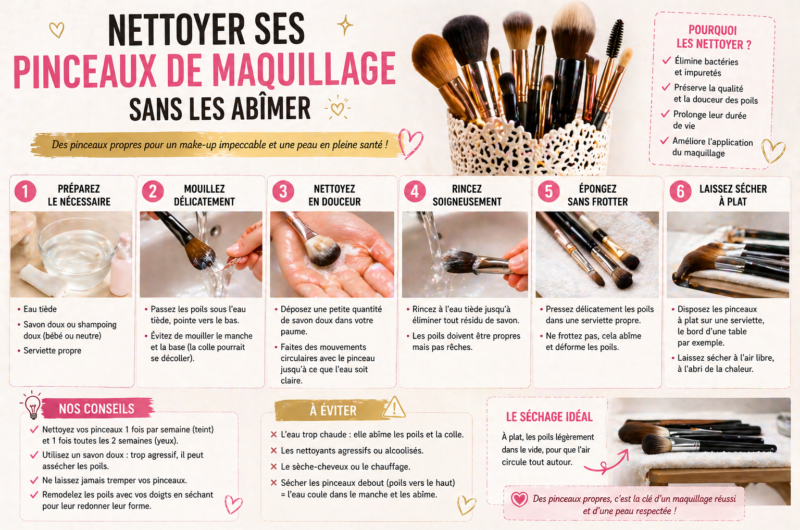 NETTOYER SES
PINCEAUX DE MAQUILLAGE
SANS LES ABÎMER

Des pinceaux propres pour un make-up impeccable et une peau en pleine santé !

POURQUOI LES NETTOYER ?
✓ Élimine bactéries et impuretés
✓ Préserve la qualité et la douceur des poils
✓ Prolonge leur durée de vie
✓ Améliore l'application du maquillage

1 PRÉPAREZ LE NÉCESSAIRE
• Eau tiède
• Savon doux ou shampoing doux (bébé ou neutre)
• Serviette propre

2 MOUILLEZ DÉLICATEMENT
• Passez les poils sous l'eau tiède, pointe vers le bas.
• Évitez de mouiller le manche et la base (la colle pourrait se décoller).

3 NETTOYEZ EN DOUCEUR
• Déposez une petite quantité de savon doux dans votre paume.
• Faites des mouvements circulaires avec le pinceau jusqu'à ce que l'eau soit claire.

4 RINCEZ SOIGNEUSEMENT
• Rincez à l'eau tiède jusqu'à éliminer tout résidu de savon.
• Les poils doivent être propres mais pas rêches.

5 ÉPONGEZ SANS FROTTER
• Pressez délicatement les poils dans une serviette propre.
• Ne frottez pas, cela abîme et déforme les poils.

6 LAISSEZ SÉCHER À PLAT
• Disposez les pinceaux à plat sur une serviette, le bord d'une table par exemple.
• Laissez sécher à l'air libre, à l'abri de la chaleur.

NOS CONSEILS
✓ Nettoyez vos pinceaux 1 fois par semaine (teint) et 1 fois toutes les 2 semaines (yeux).
✓ Utilisez un savon doux : trop agressif, il peut assécher les poils.
✓ Ne laissez jamais tremper vos pinceaux.
✓ Remodelez les poils avec vos doigts en séchant pour leur redonner leur forme.

À ÉVITER
✕ L'eau trop chaude : elle abîme les poils et la colle.
✕ Les nettoyants agressifs ou alcoolisés.
✕ Le sèche-cheveux ou le chauffage.
✕ Sécher les pinceaux debout (poils vers le haut) = l'eau coule dans le manche et les abîme.

LE SÉCHAGE IDÉAL
À plat, les poils légèrement dans le vide, pour que l'air circule tout autour.

Des pinceaux propres, c'est la clé d'un maquillage réussi et d'une peau respectée !