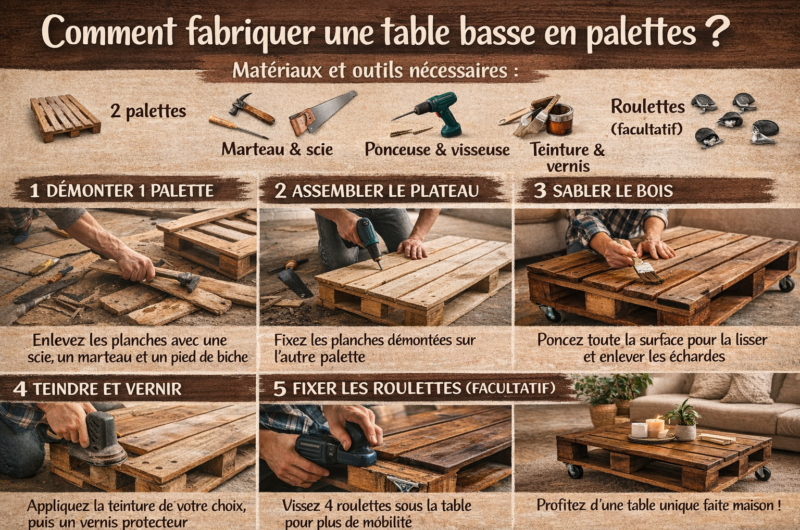 Comment fabriquer une table basse en palettes ?

Matériaux et outils nécessaires :

2 palettes

Marteau & scie

Ponceuse & visseuse

Teinture & vernis

Roulettes (facultatif)

1 DÉMONTER 1 PALETTE

Enlevez les planches avec une scie, un marteau et un pied de biche

2 ASSEMBLER LE PLATEAU

Fixez les planches démontées sur l'autre palette

3 SABLER LE BOIS

Poncez toute la surface pour la lisser et enlever les échardes

4 TEINDRE ET VERNIR

Appliquez la teinture de votre choix, puis un vernis protecteur

5 FIXER LES ROULETTES (FACULTATIF)

Vissez 4 roulettes sous la table pour plus de mobilité

Profitez d'une table unique faite maison !