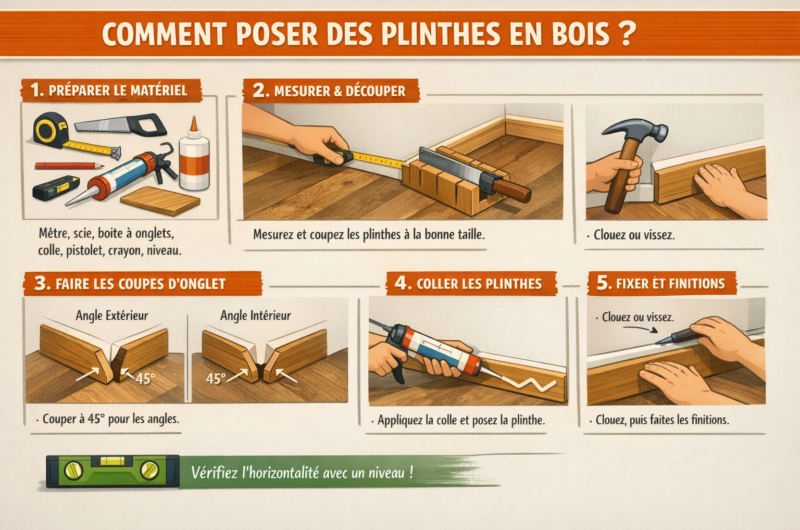 COMMENT POSER DES PLINTHES EN BOIS ?

1. PRÉPARER LE MATÉRIEL

Mètre, scie, boite à onglets, colle, pistolet, crayon, niveau.

2. MESURER & DÉCOUPER

Mesurez et coupez les plinthes à la bonne taille.

· Clouez ou vissez.

3. FAIRE LES COUPES D'ONGLET

Angle Extérieur

45°

Angle Intérieur

45°

· Couper à 45° pour les angles.

4. COLLER LES PLINTHES

· Appliquez la colle et posez la plinthe.

5. FIXER ET FINITIONS

· Clouez ou vissez.

· Clouez, puis faites les finitions.

Vérifiez l'horizontalité avec un niveau !