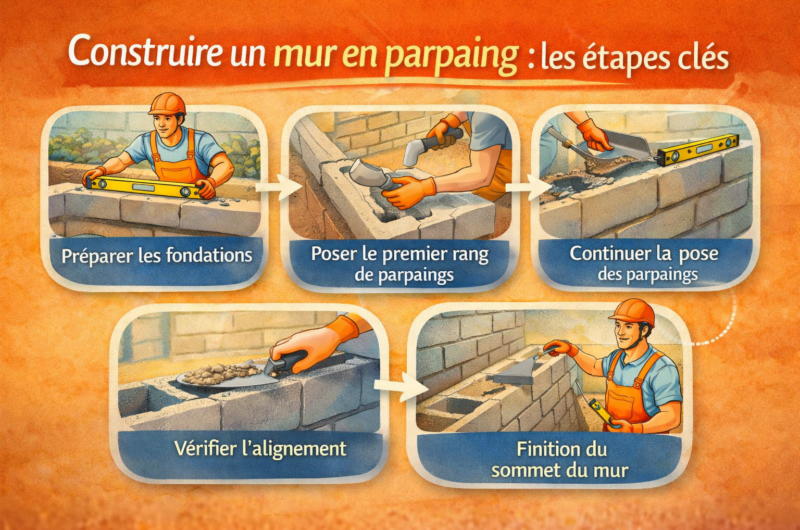 Construire un mur en parpaing : les étapes clés

Préparer les fondations

Poser le premier rang de parpaings

Continuer la pose des parpaings

Vérifier l'alignement

Finition du sommet du mur