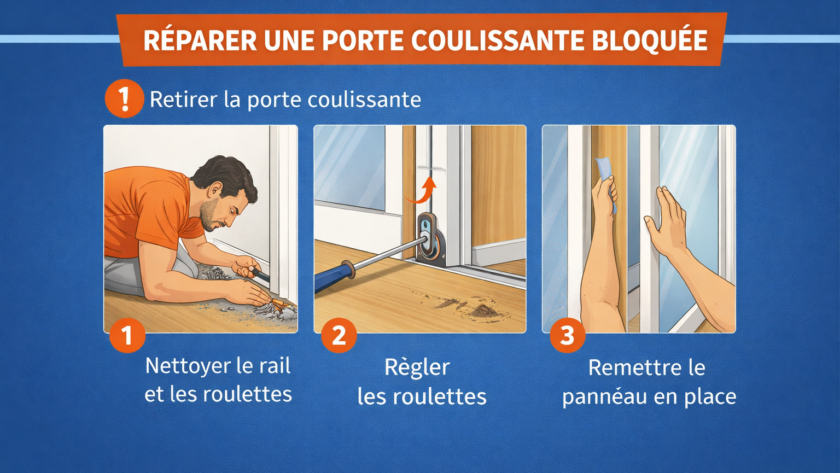 RÉPARER UNE PORTE COULISSANTE BLOQUÉE

! Retirer la porte coulissante

1 Nettoyer le rail et les roulettes

2 Règler les roulettes

3 Remettre le pannéau en place