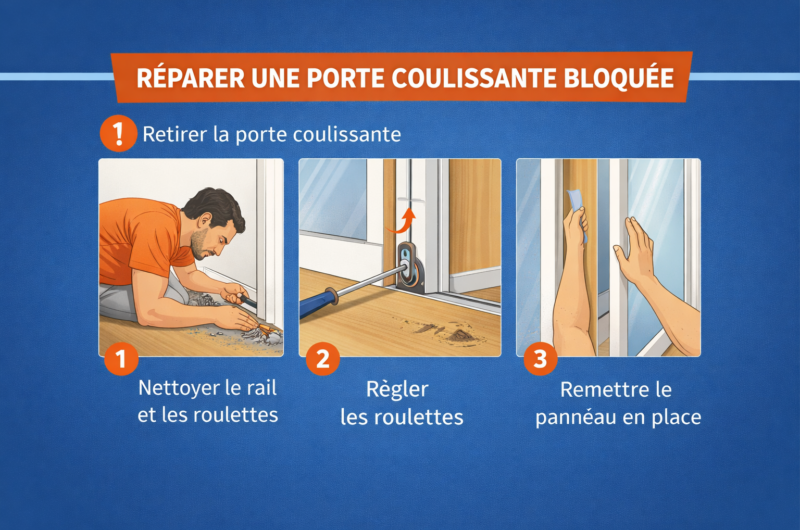 RÉPARER UNE PORTE COULISSANTE BLOQUÉE

! Retirer la porte coulissante

1 Nettoyer le rail et les roulettes

2 Règler les roulettes

3 Remettre le pannéau en place